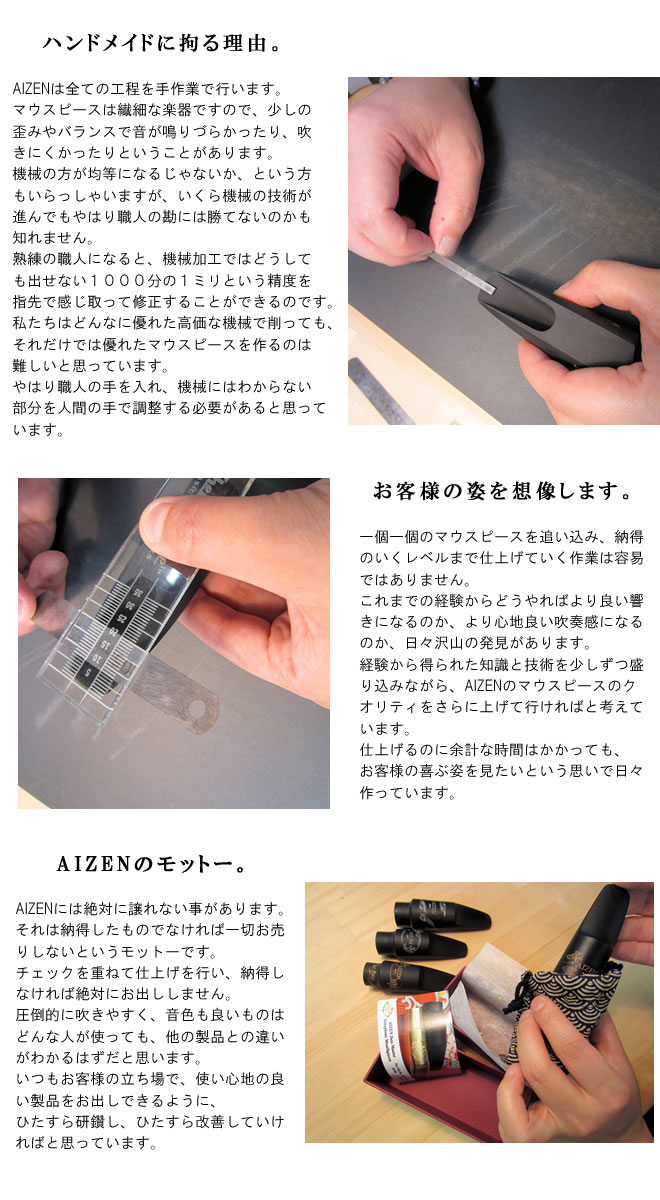 ハンドメイドに拘る理由。

AIZENは全ての工程を手作業で行います。
マウスピースは繊細な楽器ですので、少しの歪みやバランスで音が鳴りづらかったり、吹きにくかったりということがあります。
機械の方が均等になるじゃないか、という方もいらっしゃいますが、いくら機械の技術が進んでもやはり職人の勘には勝てないのかも知れません。
熟練の職人になると、機械加工ではどうしても出せない１０００分の１ミリという精度を指先で感じ取って修正することができるのです。
私たちはどんなに優れた高価な機械で削っても、それだけでは優れたマウスピースを作るのは難しいと思っています。
やはり職人の手を入れ、機械にはわからない部分を人間の手で調整する必要があると思っています。

お客様の姿を想像します。

一個一個のマウスピースを追い込み、納得のいくレベルまで仕上げていく作業は容易ではありません。
これまでの経験からどうやればより良い響きになるのか、より心地良い吹奏感になるのか、日々沢山の発見があります。
経験から得られた知識と技術を少しずつ盛り込みながら、AIZENのマウスピースのクオリティをさらに上げて行ければと考えています。
仕上げるのに余計な時間はかかっても、お客様の喜ぶ姿を見たいという思いで日々作っています。

AIZENのモットー。

AIZENには絶対に譲れない事があります。
それは納得したものでなければ一切お売りしないというモットーです。
チェックを重ねて仕上げを行い、納得しなければ絶対にお出ししません。
圧倒的に吹きやすく、音色も良いものはどんな人が使っても、他の製品との違いがわかるはずだと思います。
いつもお客様の立ち場で、使い心地の良い製品をお出しできるように、
ひたすら研鑽し、ひたすら改善していければと思っています。